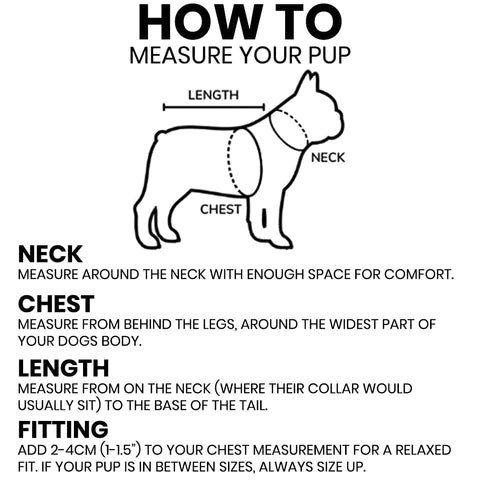 HOW TO
MEASURE YOUR PUP

LENGTH

NECK

CHEST

NECK
MEASURE AROUND THE NECK WITH ENOUGH SPACE FOR COMFORT.

CHEST
MEASURE FROM BEHIND THE LEGS, AROUND THE WIDEST PART OF YOUR DOGS BODY.

LENGTH
MEASURE FROM ON THE NECK (WHERE THEIR COLLAR WOULD USUALLY SIT) TO THE BASE OF THE TAIL.

FITTING
ADD 2-4CM (1-1.5") TO YOUR CHEST MEASUREMENT FOR A RELAXED FIT. IF YOUR PUP IS IN BETWEEN SIZES, ALWAYS SIZE UP.